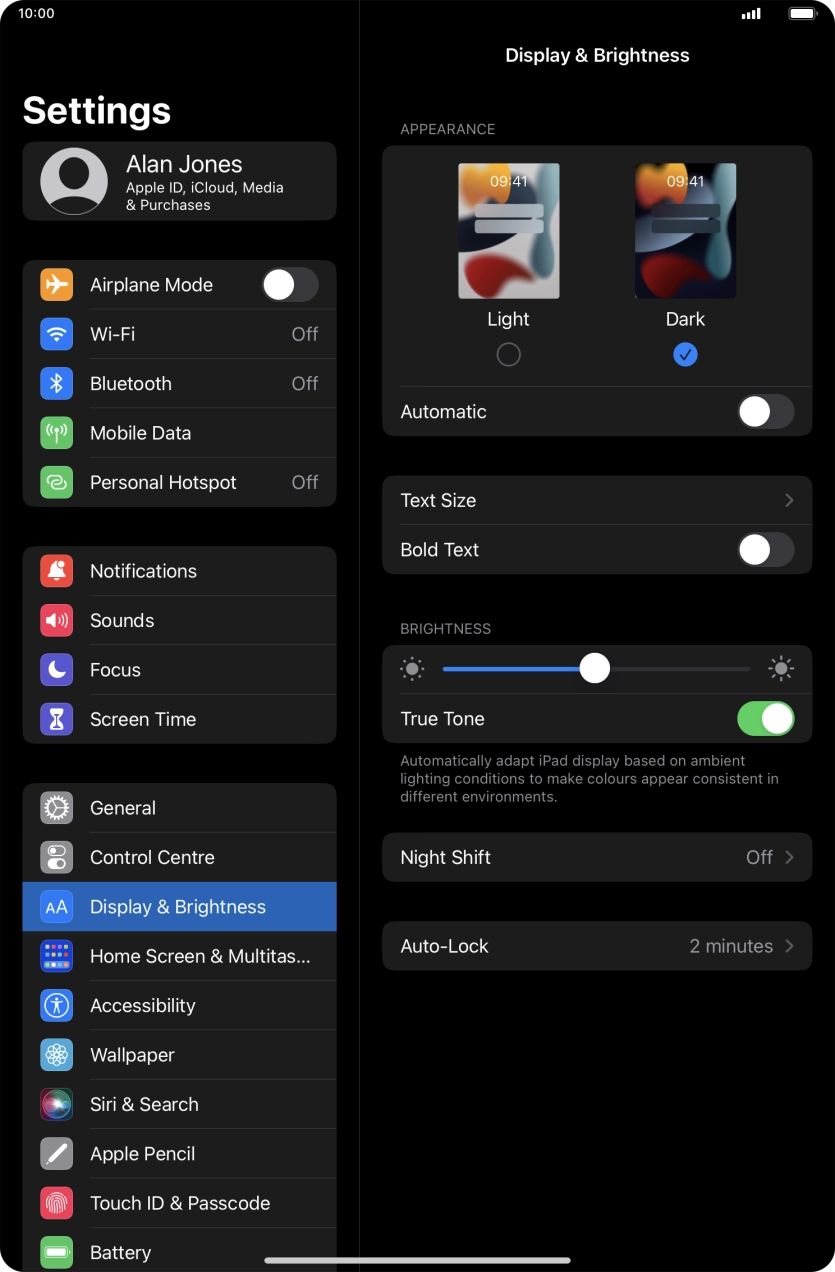 10:00

Settings

Alan Jones
Apple ID, iCloud, Media & Purchases

Airplane Mode
Wi-Fi Off
Bluetooth Off
Mobile Data
Personal Hotspot Off

Notifications
Sounds
Focus
Screen Time

General
Control Centre
AA Display & Brightness
Home Screen & Multitas...
Accessibility
Wallpaper
Siri & Search
Apple Pencil
Touch ID & Passcode
Battery

Display & Brightness

APPEARANCE

09:41
Light

09:41
Dark

Automatic

Text Size
Bold Text

BRIGHTNESS

True Tone

Automatically adapt iPad display based on ambient lighting conditions to make colours appear consistent in different environments.

Night Shift Off

Auto-Lock 2 minutes