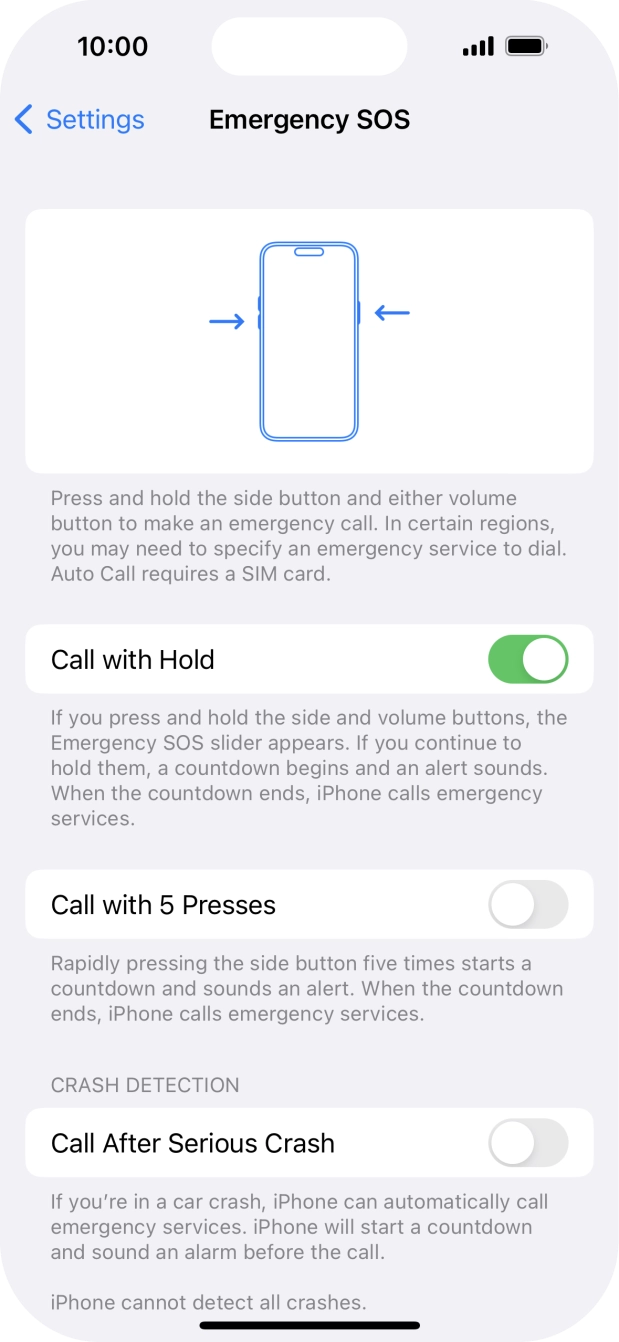 10:00

Settings

Emergency SOS

Press and hold the side button and either volume button to make an emergency call. In certain regions, you may need to specify an emergency service to dial. Auto Call requires a SIM card.

Call with Hold

If you press and hold the side and volume buttons, the Emergency SOS slider appears. If you continue to hold them, a countdown begins and an alert sounds. When the countdown ends, iPhone calls emergency services.

Call with 5 Presses

Rapidly pressing the side button five times starts a countdown and sounds an alert. When the countdown ends, iPhone calls emergency services.

CRASH DETECTION

Call After Serious Crash

If you're in a car crash, iPhone can automatically call emergency services. iPhone will start a countdown and sound an alarm before the call.

iPhone cannot detect all crashes.