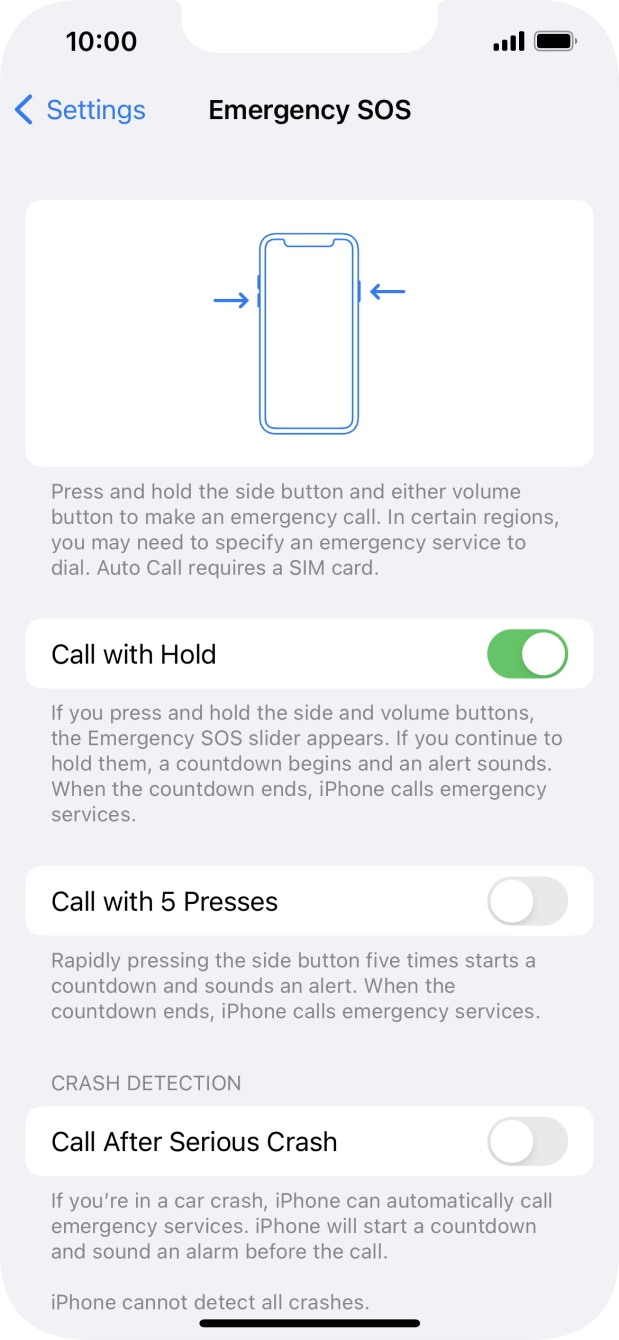 10:00

Settings

Emergency SOS

Press and hold the side button and either volume button to make an emergency call. In certain regions, you may need to specify an emergency service to dial. Auto Call requires a SIM card.

Call with Hold

If you press and hold the side and volume buttons, the Emergency SOS slider appears. If you continue to hold them, a countdown begins and an alert sounds. When the countdown ends, iPhone calls emergency services.

Call with 5 Presses

Rapidly pressing the side button five times starts a countdown and sounds an alert. When the countdown ends, iPhone calls emergency services.

CRASH DETECTION

Call After Serious Crash

If you're in a car crash, iPhone can automatically call emergency services. iPhone will start a countdown and sound an alarm before the call.

iPhone cannot detect all crashes.