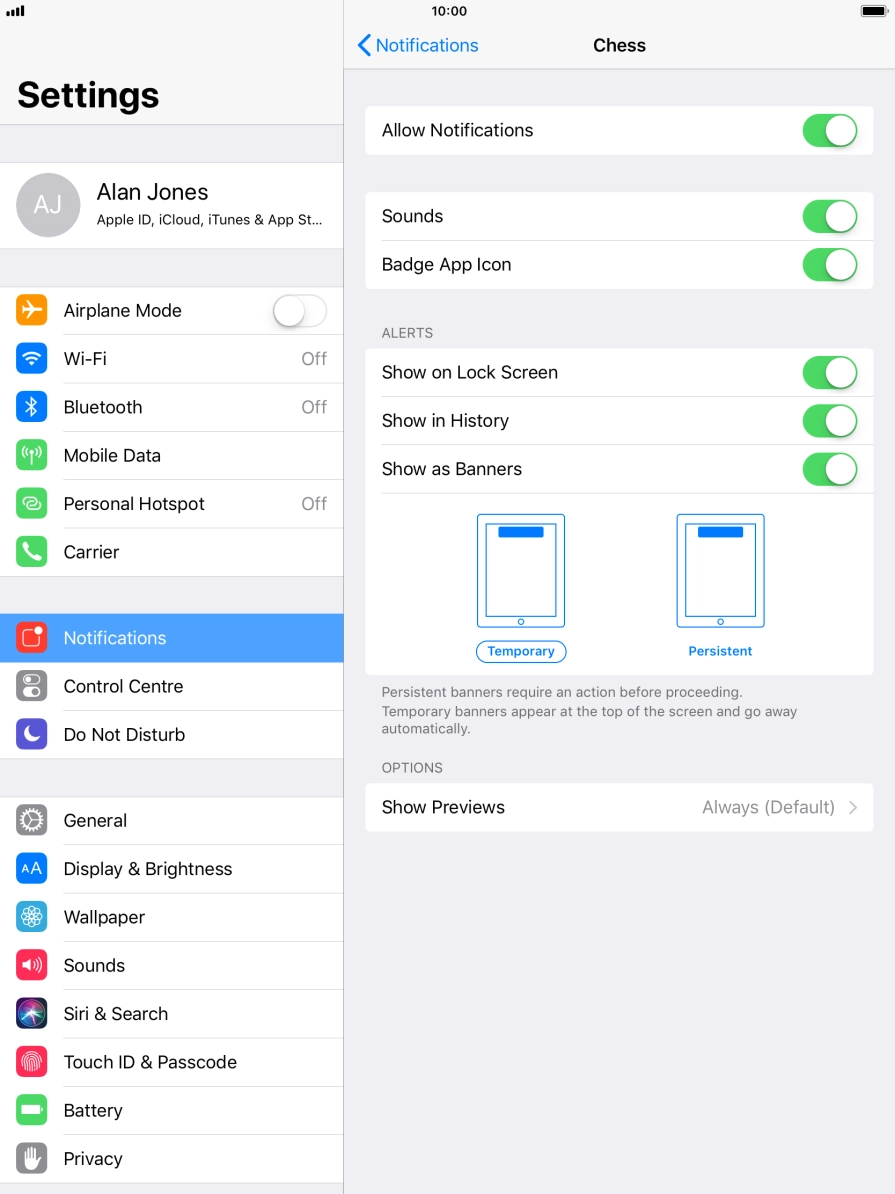 10:00

Settings

AJ
Alan Jones
Apple ID, iCloud, iTunes & App St...

Airplane Mode
Wi-Fi Off
Bluetooth Off
Mobile Data
Personal Hotspot Off
Carrier

Notifications
Control Centre
Do Not Disturb

General
Display & Brightness
Wallpaper
Sounds
Siri & Search
Touch ID & Passcode
Battery
Privacy

Notifications
Chess

Allow Notifications

Sounds
Badge App Icon

ALERTS
Show on Lock Screen
Show in History
Show as Banners

Temporary
Persistent

Persistent banners require an action before proceeding.
Temporary banners appear at the top of the screen and go away automatically.

OPTIONS
Show Previews Always (Default)