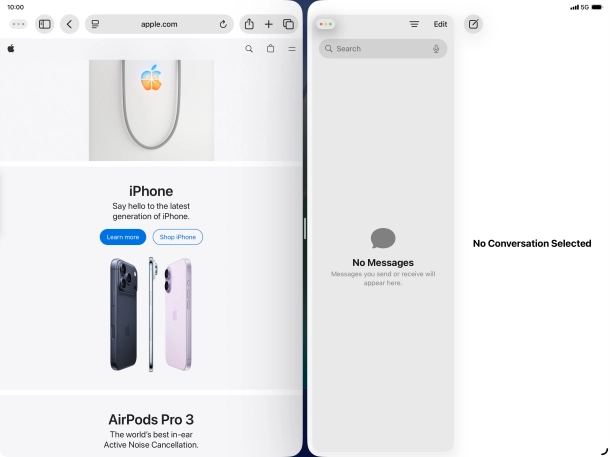 10:00

apple.com

iPhone

Say hello to the latest generation of iPhone.

Learn more

Shop iPhone

AirPods Pro 3

The world's best in-ear Active Noise Cancellation.

5G

Edit

Search

No Messages

Messages you send or receive will appear here.

No Conversation Selected