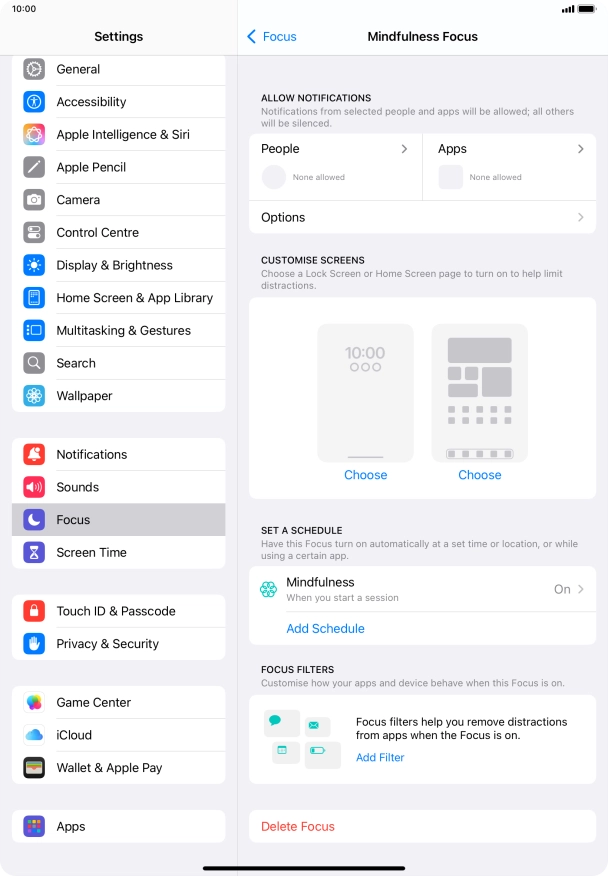 10:00

Settings

General
Accessibility
Apple Intelligence & Siri
Apple Pencil
Camera
Control Centre
Display & Brightness
Home Screen & App Library
Multitasking & Gestures
Search
Wallpaper

Notifications
Sounds
Focus
Screen Time

Touch ID & Passcode
Privacy & Security

Game Center
iCloud
Wallet & Apple Pay

Apps

Focus
Mindfulness Focus

ALLOW NOTIFICATIONS
Notifications from selected people and apps will be allowed; all others will be silenced.

People
None allowed
Apps
None allowed
Options

CUSTOMISE SCREENS
Choose a Lock Screen or Home Screen page to turn on to help limit distractions.

10:00
Choose
Choose

SET A SCHEDULE
Have this Focus turn on automatically at a set time or location, or while using a certain app.

Mindfulness
When you start a session
On
Add Schedule

FOCUS FILTERS
Customise how your apps and device behave when this Focus is on.

Focus filters help you remove distractions from apps when the Focus is on.
Add Filter

Delete Focus