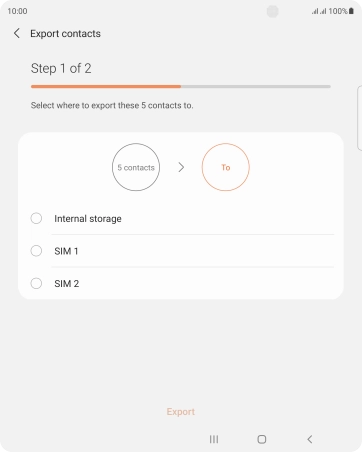 10:00

100%

Export contacts

Step 1 of 2

Select where to export these 5 contacts to.

5 contacts

To

Internal storage

SIM 1

SIM 2

Export