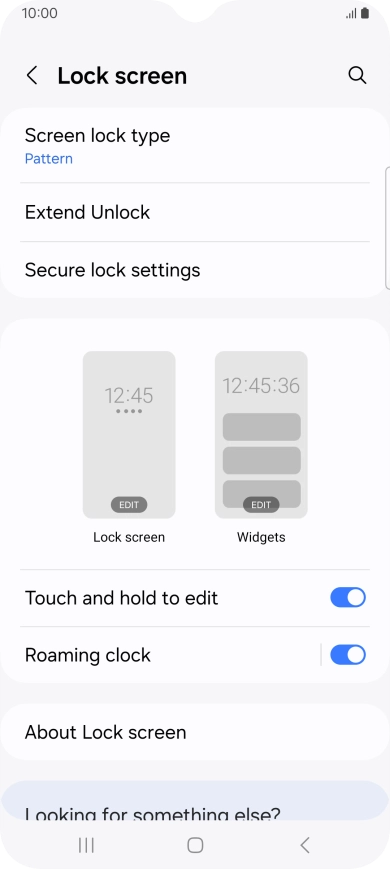 10:00

Lock screen

Screen lock type
Pattern

Extend Unlock

Secure lock settings

12:45

EDIT

Lock screen

12:45:36

EDIT

Widgets

Touch and hold to edit

Roaming clock

About Lock screen

Looking for something else?