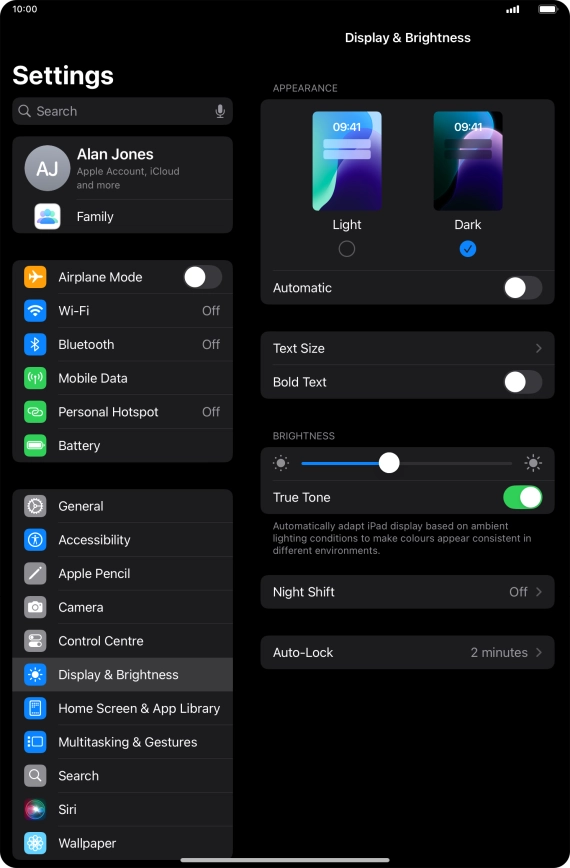 10:00

Settings

Search

AJ
Alan Jones
Apple Account, iCloud and more

Family

Airplane Mode
Wi-Fi Off
Bluetooth Off
Mobile Data
Personal Hotspot Off
Battery

General
Accessibility
Apple Pencil
Camera
Control Centre
Display & Brightness
Home Screen & App Library
Multitasking & Gestures
Search
Siri
Wallpaper

Display & Brightness

APPEARANCE

09:41
Light

09:41
Dark

Automatic

Text Size
Bold Text

BRIGHTNESS

True Tone

Automatically adapt iPad display based on ambient lighting conditions to make colours appear consistent in different environments.

Night Shift Off

Auto-Lock 2 minutes