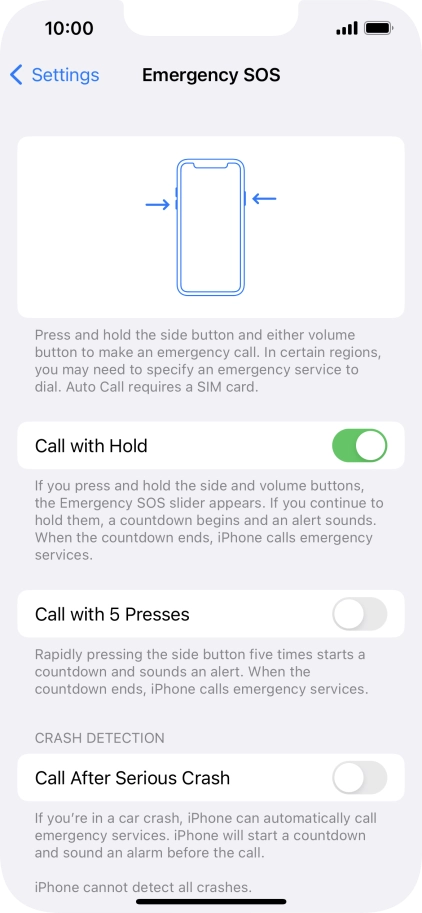 10:00

Settings

Emergency SOS

Press and hold the side button and either volume button to make an emergency call. In certain regions, you may need to specify an emergency service to dial. Auto Call requires a SIM card.

Call with Hold

If you press and hold the side and volume buttons, the Emergency SOS slider appears. If you continue to hold them, a countdown begins and an alert sounds. When the countdown ends, iPhone calls emergency services.

Call with 5 Presses

Rapidly pressing the side button five times starts a countdown and sounds an alert. When the countdown ends, iPhone calls emergency services.

CRASH DETECTION

Call After Serious Crash

If you're in a car crash, iPhone can automatically call emergency services. iPhone will start a countdown and sound an alarm before the call.

iPhone cannot detect all crashes.